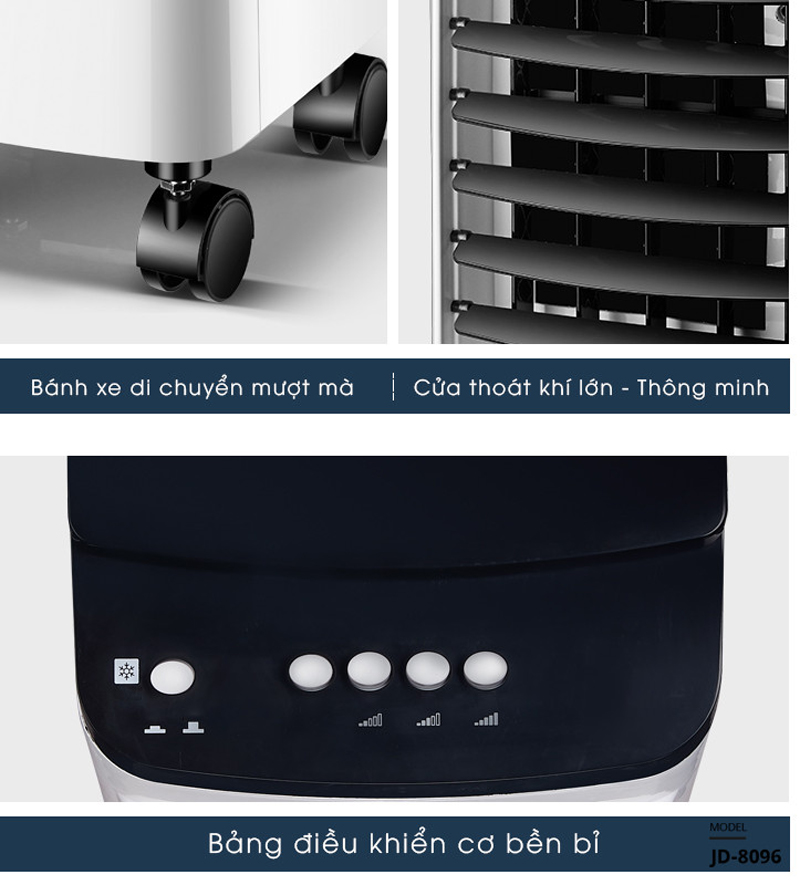 Bánh xe di chuyển mượt mà

Cửa thoát khí lớn - Thông minh

Bảng điều khiển cơ bền bỉ

MODEL
JD-8096